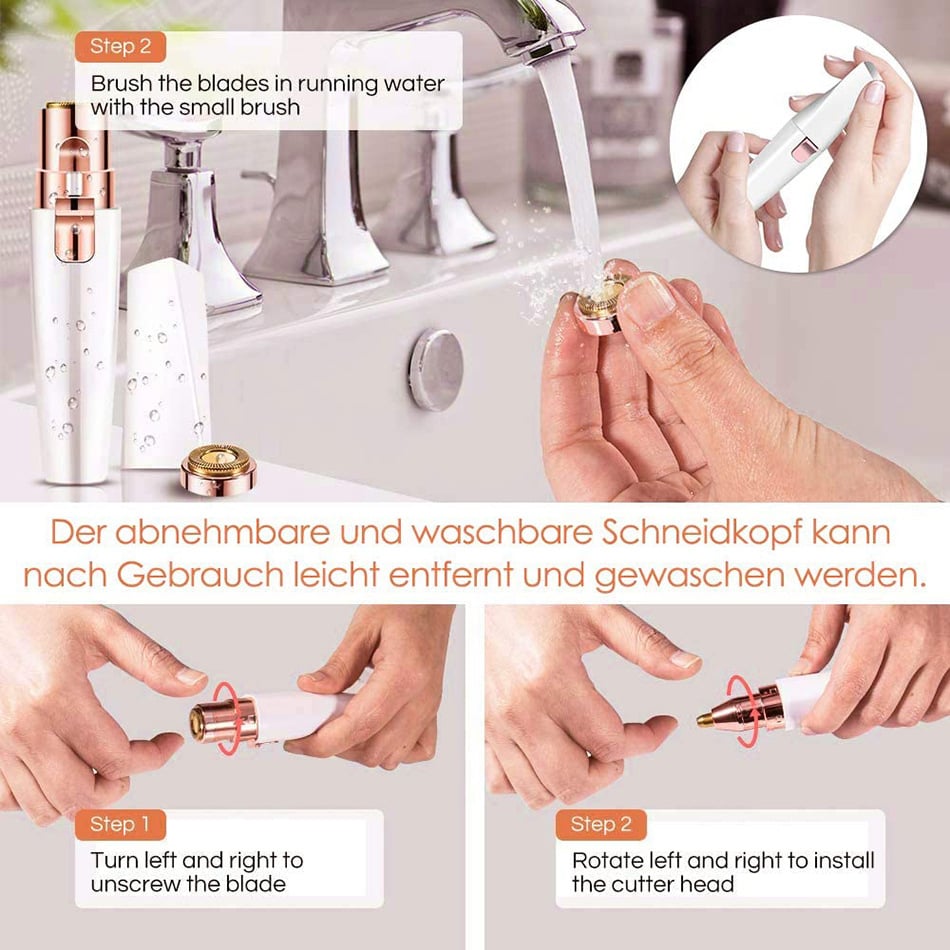 Step 2

Brush the blades in running water with the small brush

Der abnehmbare und waschbare Schneidkopf kann nach Gebrauch leicht entfernt und gewaschen werden.

Step 1

Turn left and right to unscrew the blade

Step 2

Rotate left and right to install the cutter head