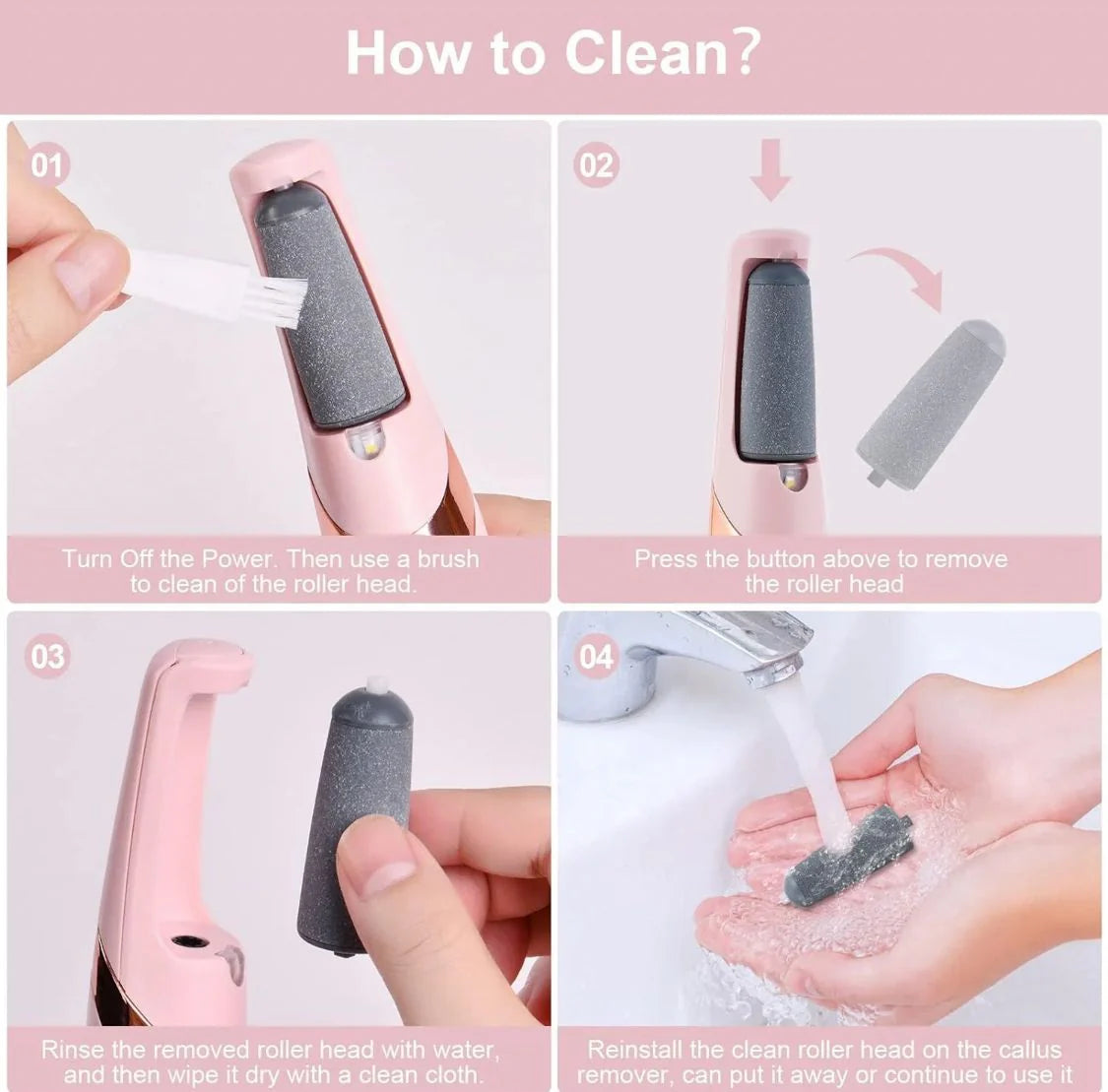 How to Clean?

01

Turn Off the Power. Then use a brush to clean of the roller head.

02

Press the button above to remove the roller head

03

Rinse the removed roller head with water, and then wipe it dry with a clean cloth.

04

Reinstall the clean roller head on the callus remover, can put it away or continue to use it